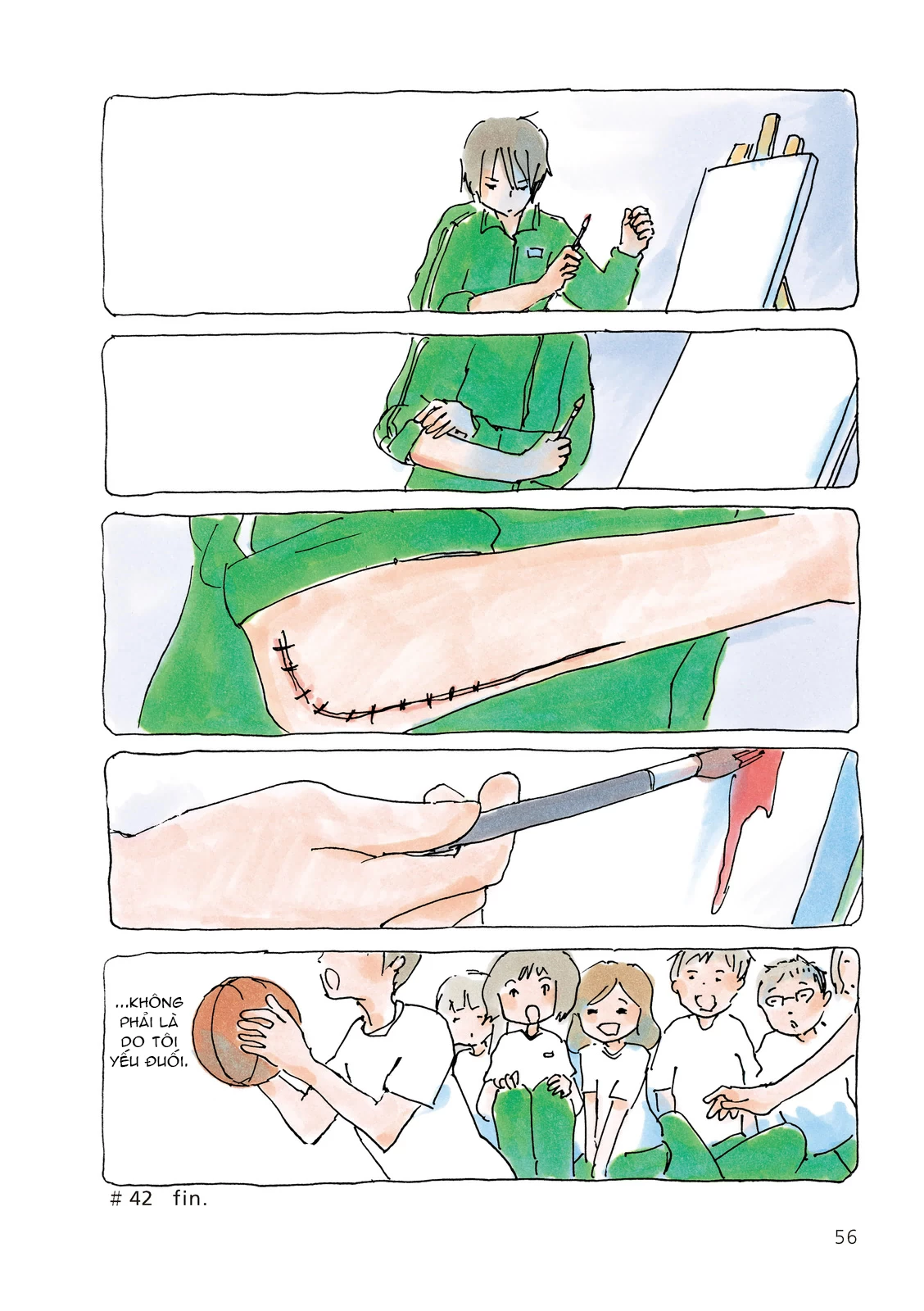 ...KHÔNG PHẢI LÀ DO TÔI YẾU ĐUỐI.

# 42 fin.

56