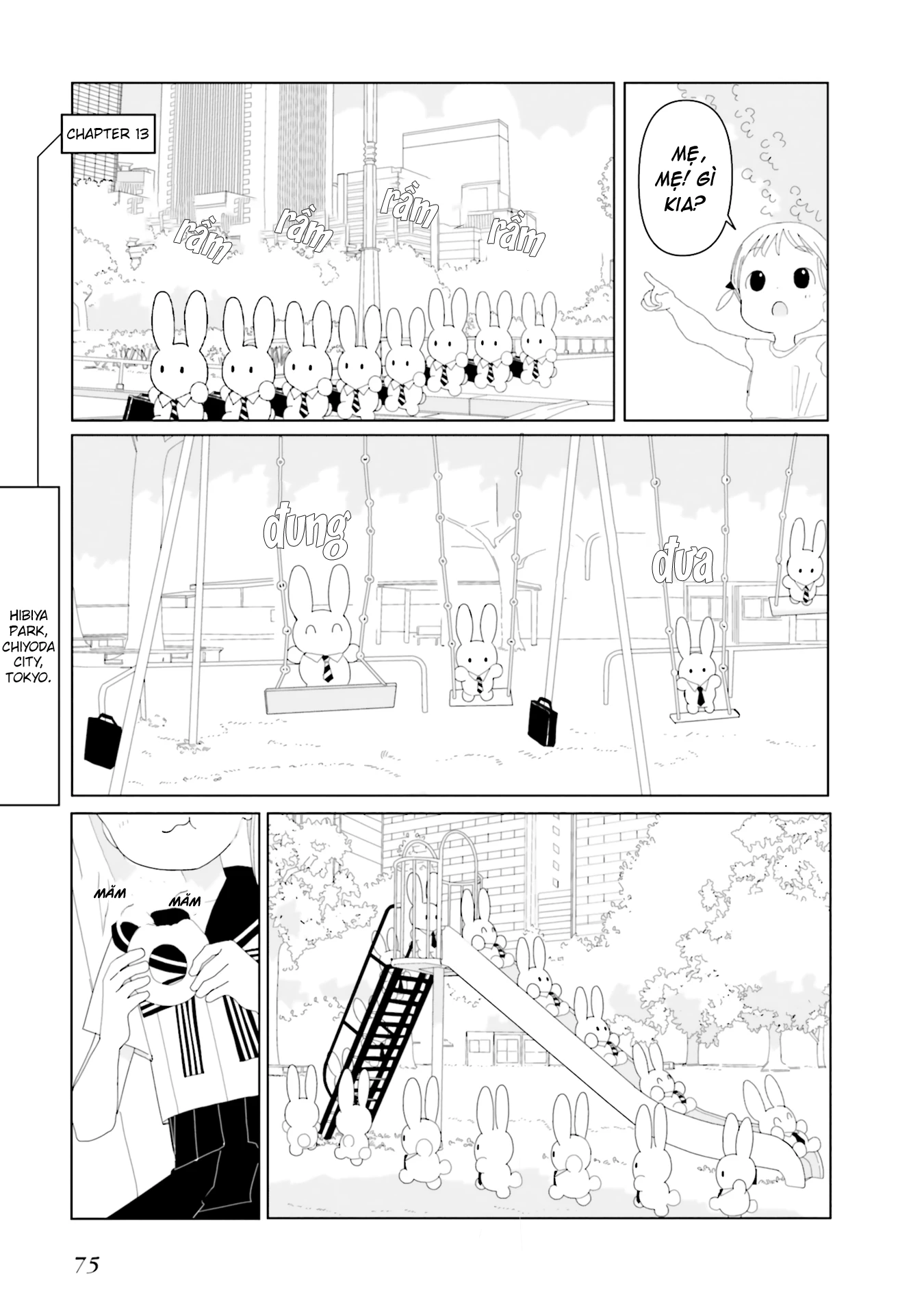 CHAPTER 13

rầm rầm rầm rầm

MẸ, MẸ! GÌ KIA?

HIBIYA PARK, CHIYODA CITY, TOKYO.

đung

đưa

MĂM MĂM

75