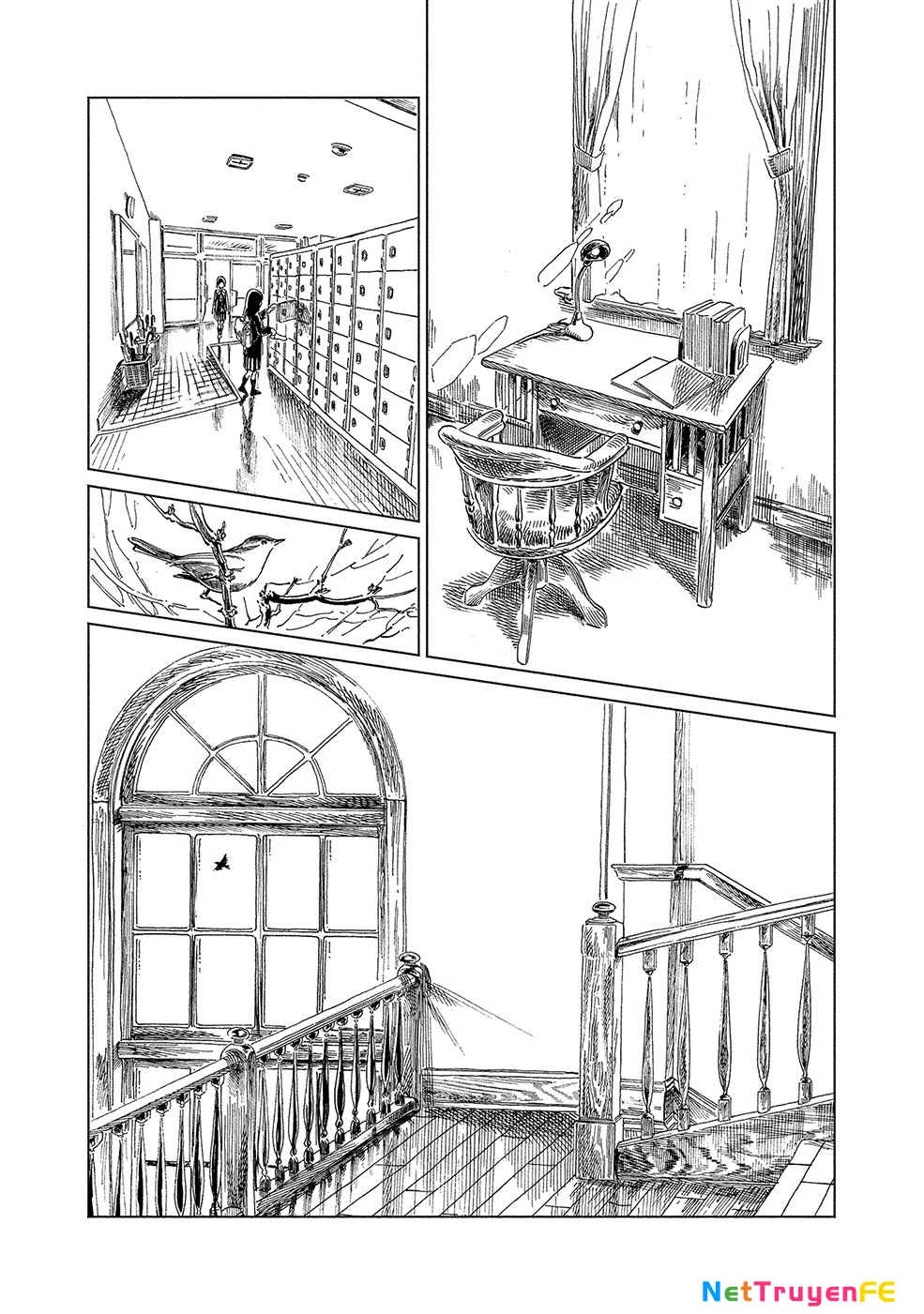 NetTruyenFE